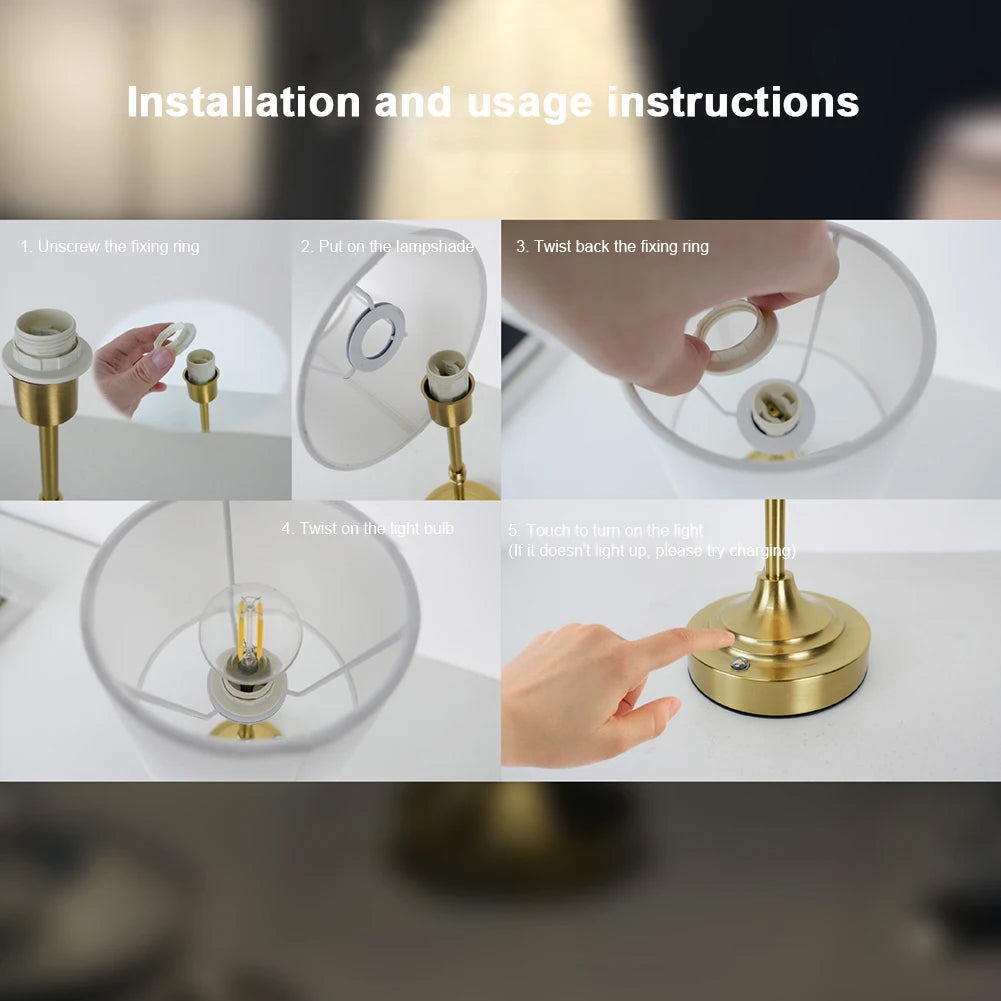 Installation and usage instructions

1. Unscrew the fixing ring

2. Put on the lampshade

3. Twist back the fixing ring

4. Twist on the light bulb

5. Touch to turn on the light
(If it doesn't light up, please try charging)